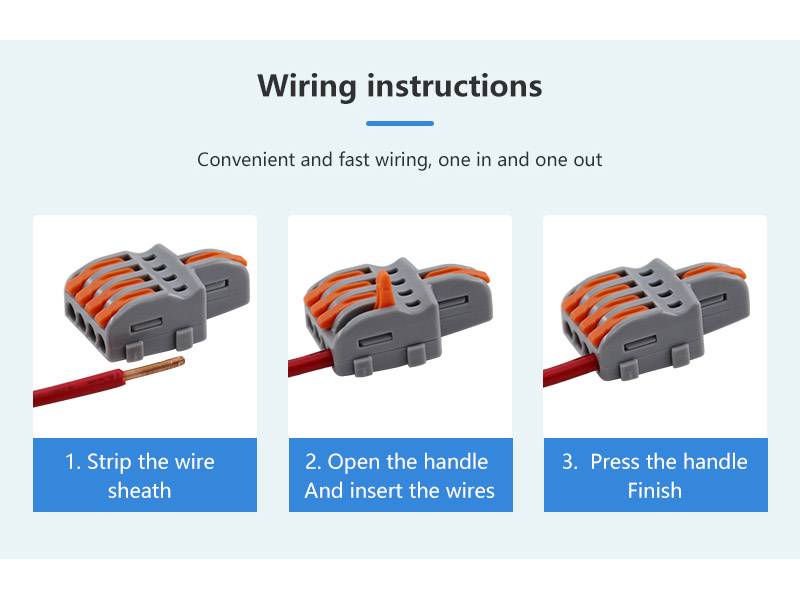 Wiring instructions

Convenient and fast wiring, one in and one out

1. Strip the wire sheath

2. Open the handle And insert the wires

3. Press the handle Finish