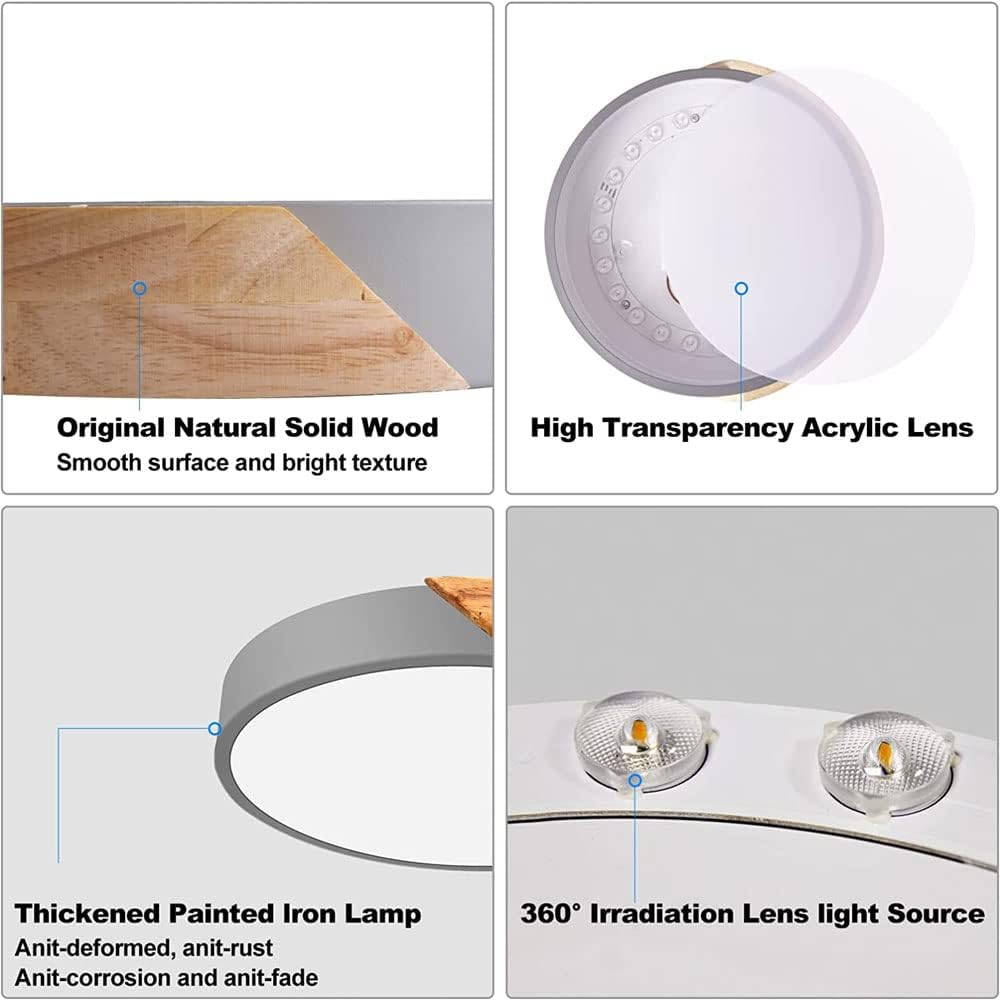 Original Natural Solid Wood
Smooth surface and bright texture

High Transparency Acrylic Lens

Thickened Painted Iron Lamp
Anit-deformed, anit-rust
Anit-corrosion and anit-fade

360° Irradiation Lens light Source