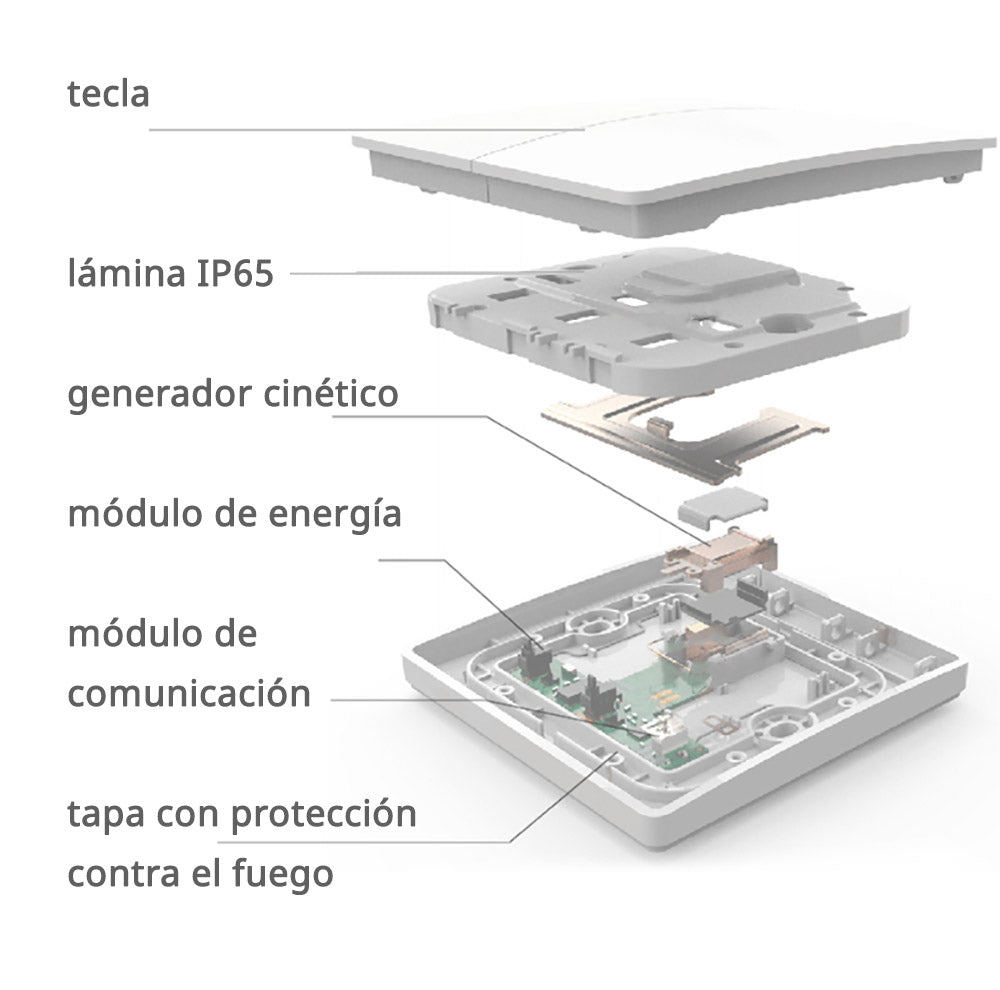 tecla

lámina IP65

generador cinético

módulo de energía

módulo de comunicación

tapa con protección contra el fuego