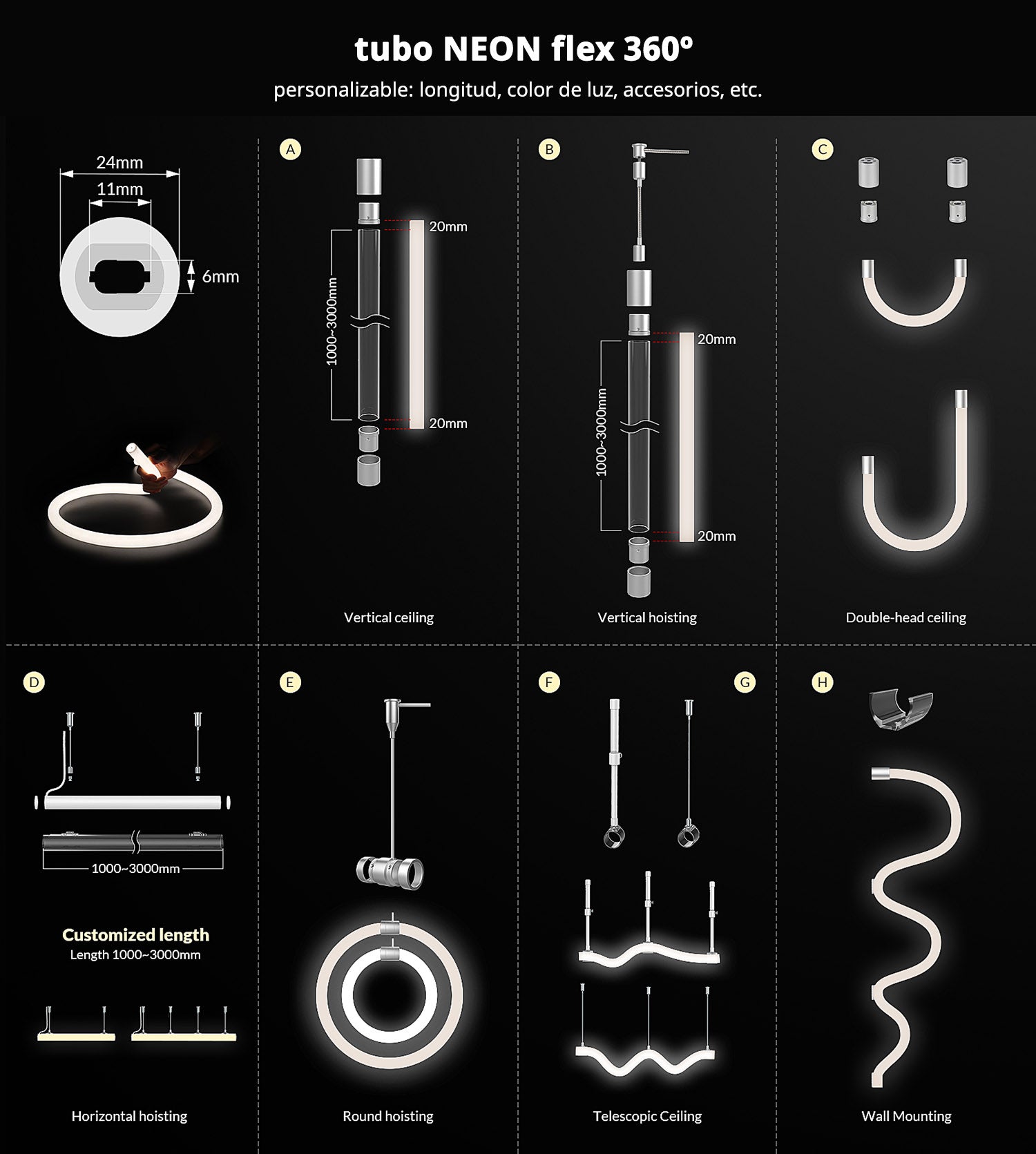 tubo NEON flex 360º

personalizable: longitud, color de luz, accesorios, etc.

24mm
11mm
6mm

A
20mm
1000~3000mm
20mm
Vertical ceiling

B
20mm
1000~3000mm
20mm
Vertical hoisting

C
Double-head ceiling

D
1000~3000mm
Customized length
Length 1000~3000mm
Horizontal hoisting

E
Round hoisting

F
G
Telescopic Ceiling

H
Wall Mounting