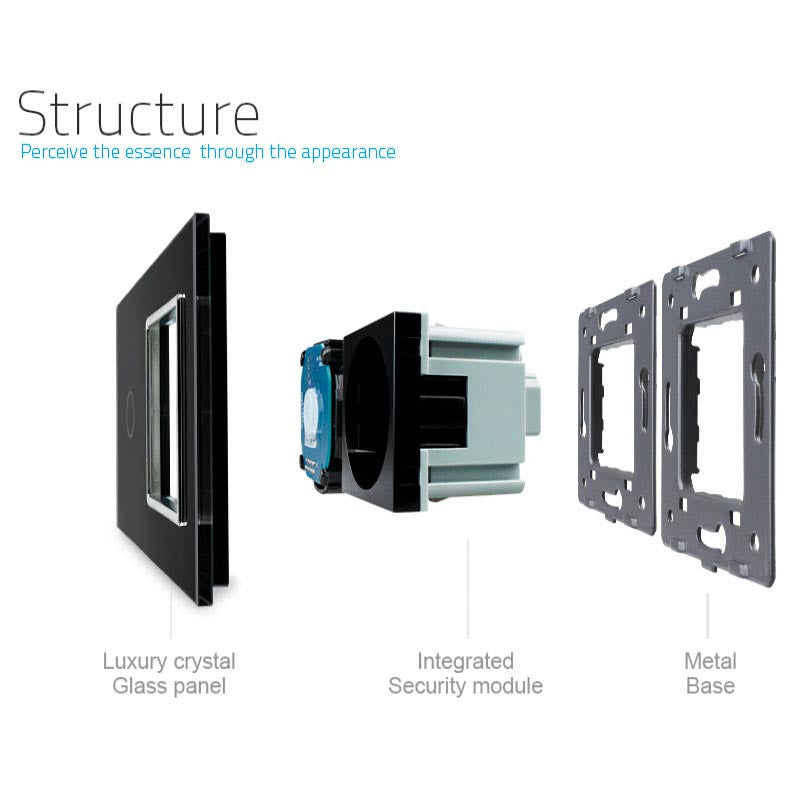 Structure
Perceive the essence  through the appearance

Luxury crystal
Glass panel

Integrated
Security module

Metal
Base