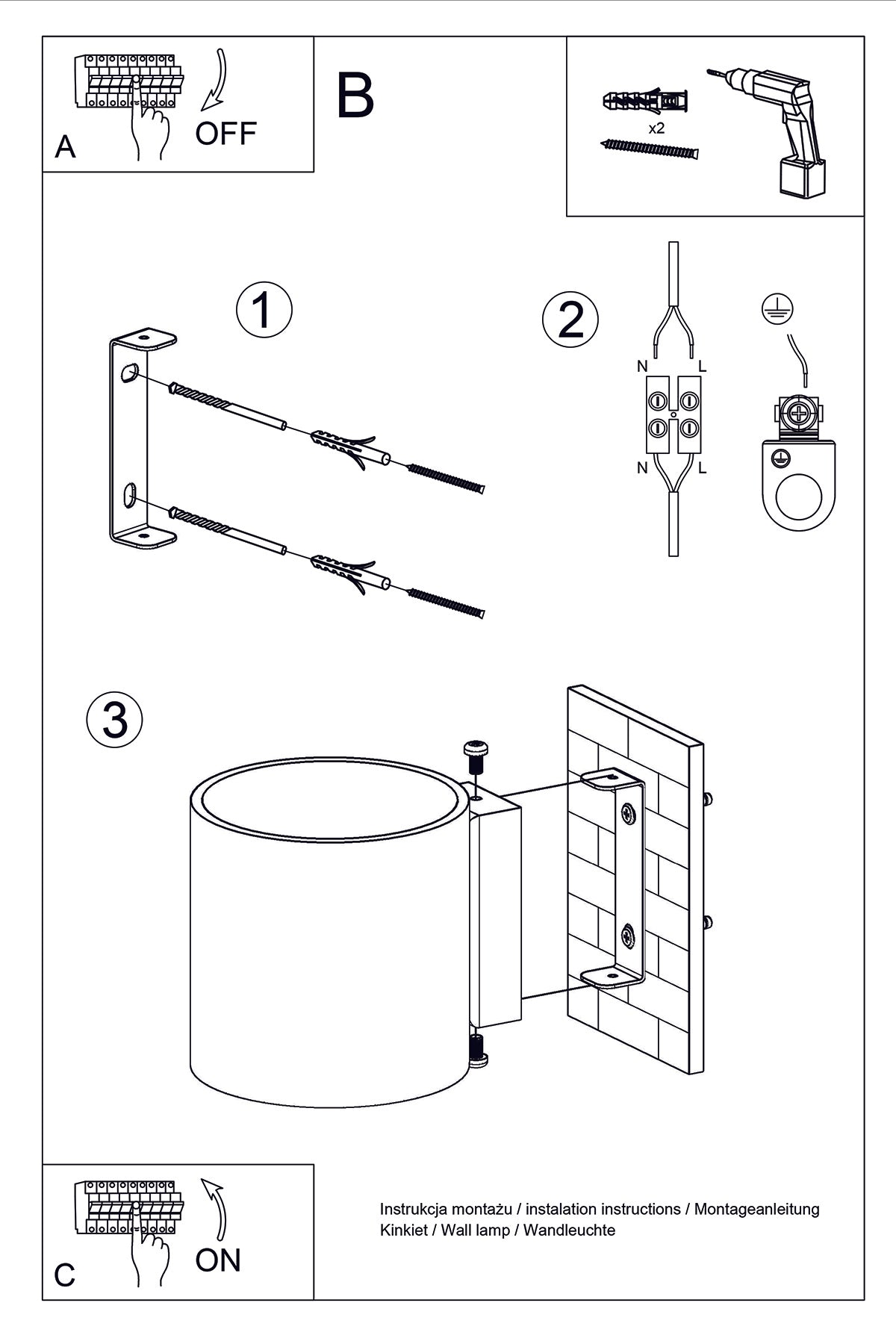 A
OFF

B

x2

1

2

N
L
N
L

3

C
ON

Instrukcja montażu / instalation instructions / Montageanleitung
Kinkiet / Wall lamp / Wandleuchte