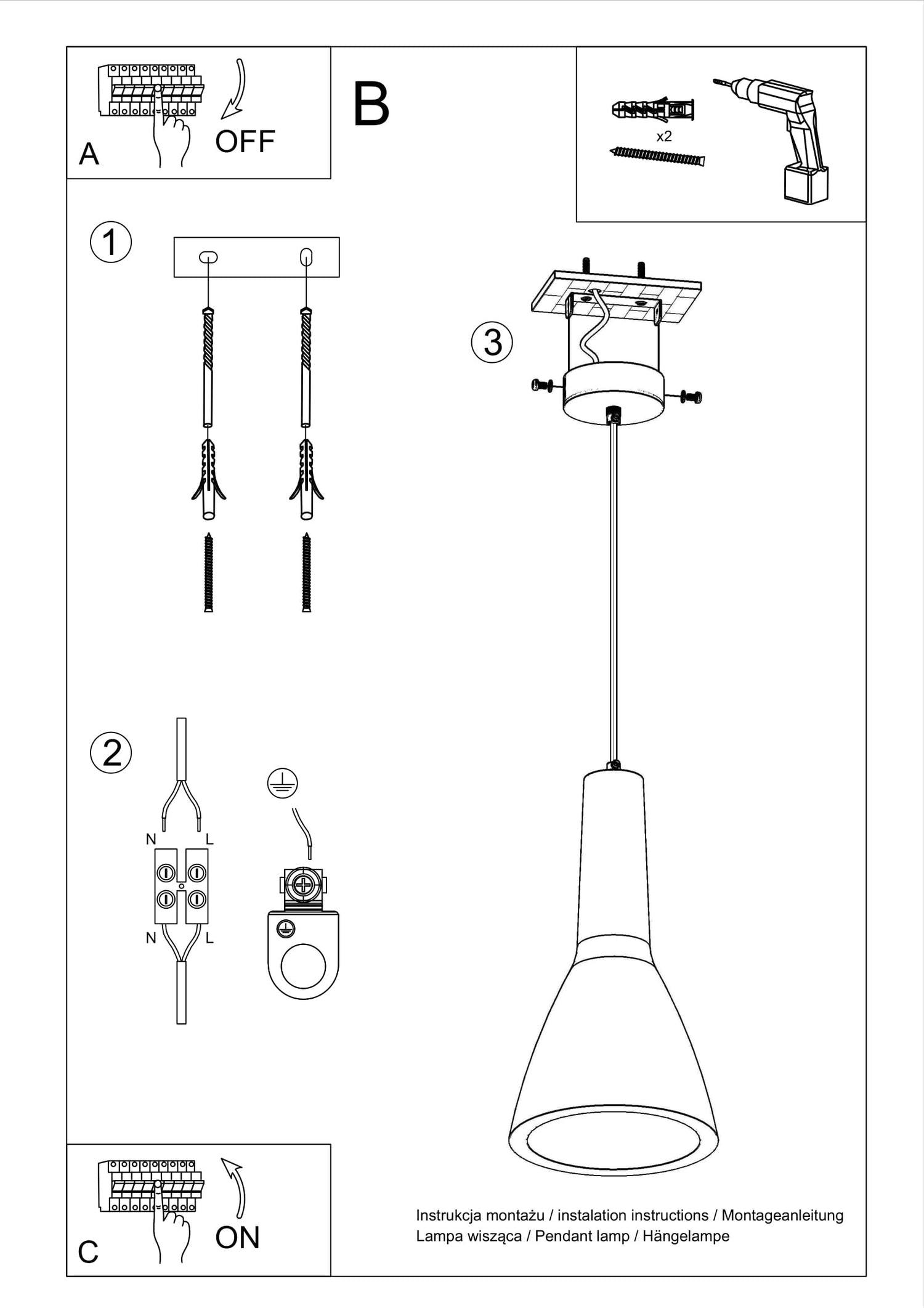 A

OFF

B

x2

1

3

2

N L

N L

C

ON

Instrukcja montażu / instalation instructions / Montageanleitung
Lampa wisząca / Pendant lamp / Hängelampe