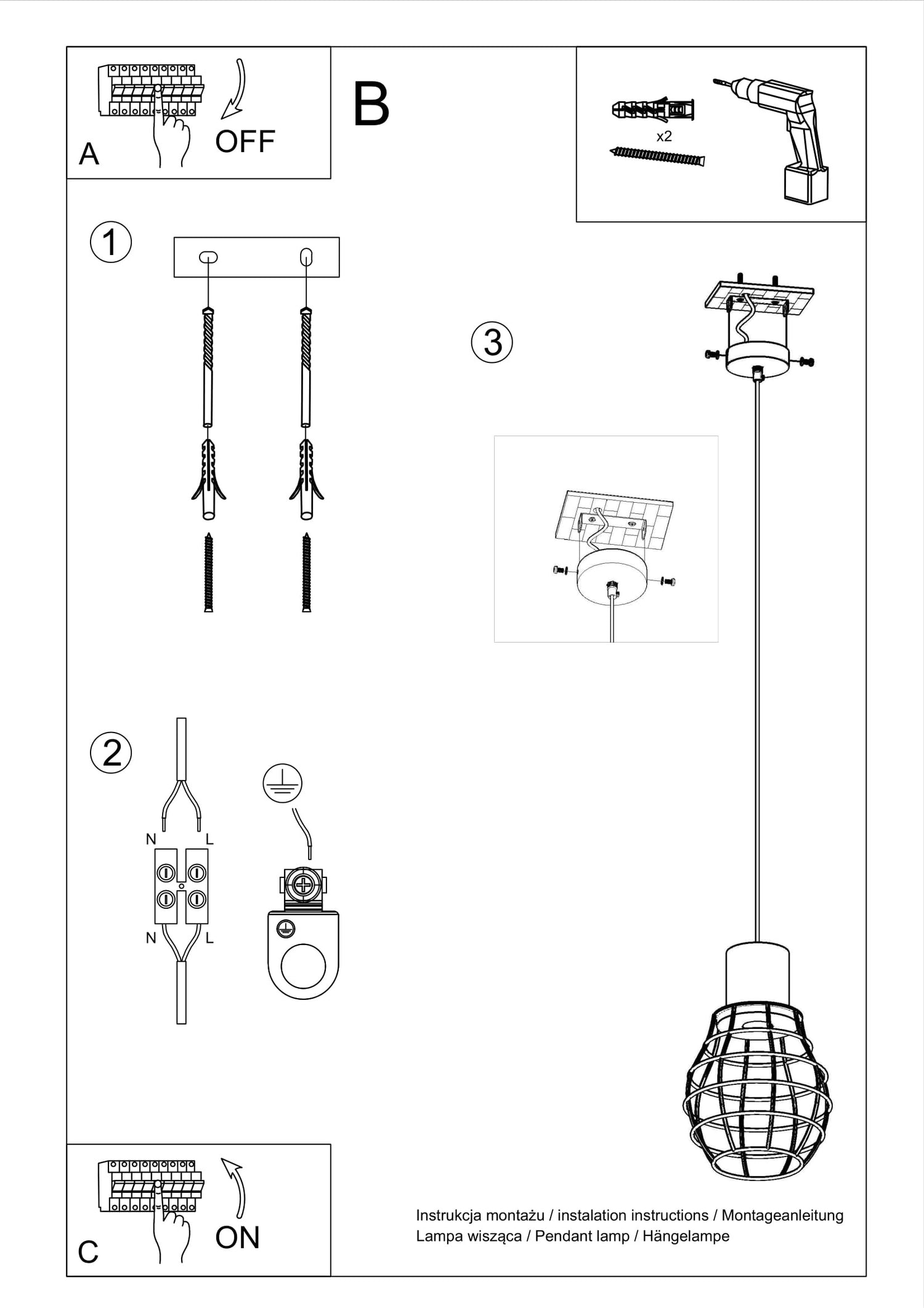 A

OFF

B

x2

1

3

2

N L

N L

C

ON

Instrukcja montażu / instalation instructions / Montageanleitung
Lampa wisząca / Pendant lamp / Hängelampe