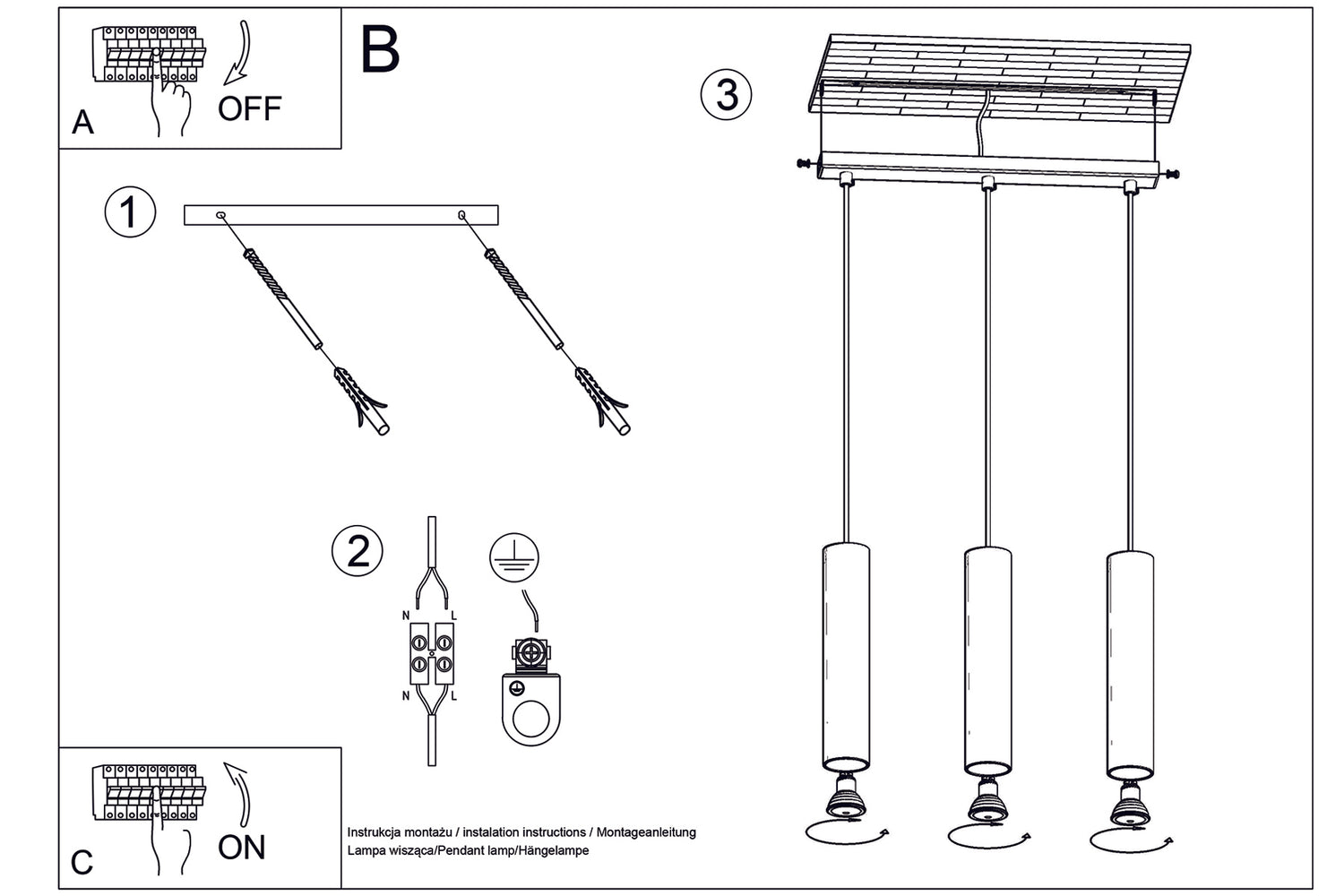 A
OFF

B

1

2

N L
N L

3

C
ON

Instrukcja montażu / instalation instructions / Montageanleitung
Lampa wisząca/Pendant lamp/Hängelampe