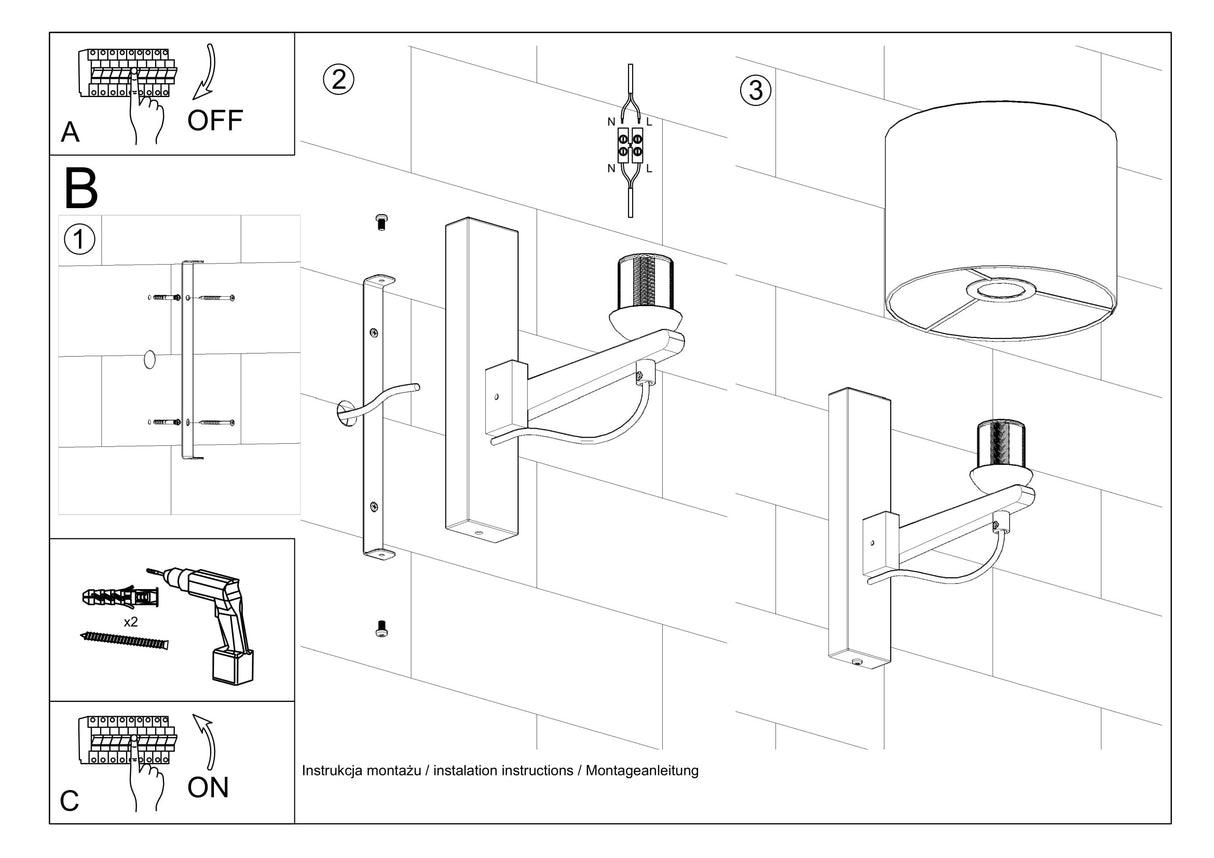 A
OFF

B
1

x2

C
ON

2
N L
N L

3

Instrukcja montażu / instalation instructions / Montageanleitung