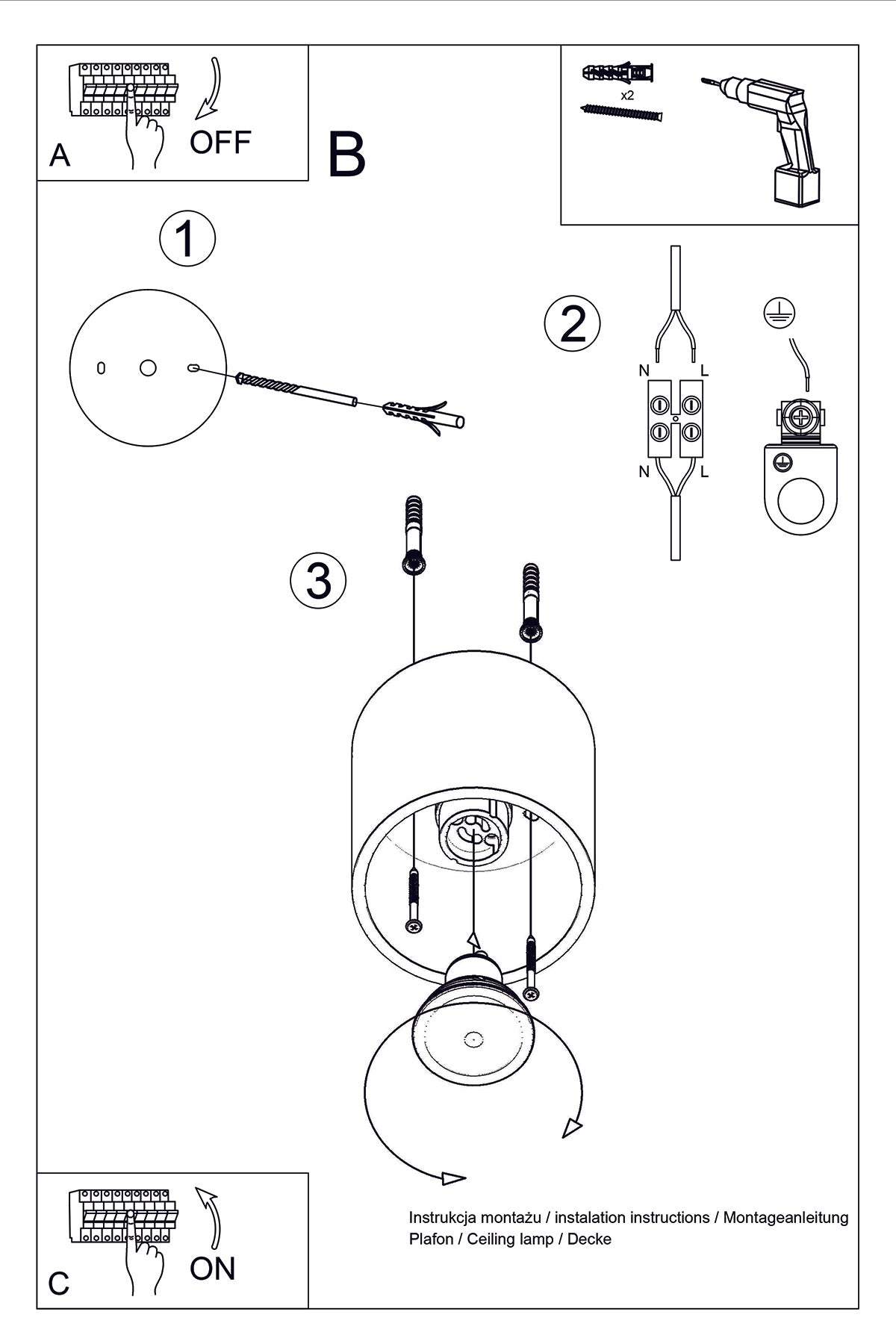 A
OFF

B

x2

1

2

N
L
N
L

3

C
ON

Instrukcja montażu / instalation instructions / Montageanleitung
Plafon / Ceiling lamp / Decke