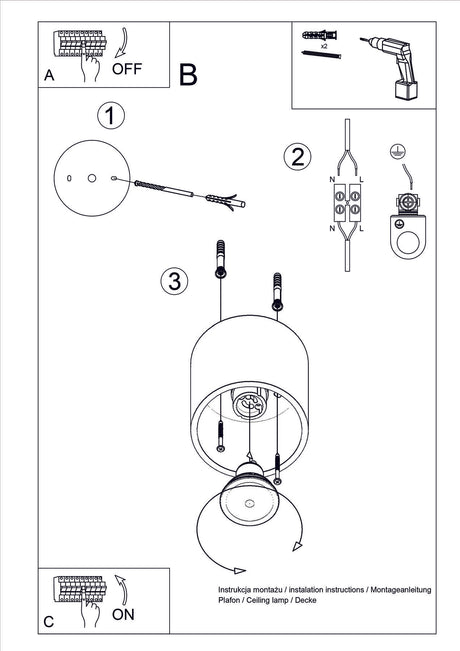 A OFF

B

x2

1

2

N L

N L

3

C ON

Instrukcja montażu / instalation instructions / Montageanleitung
Plafon / Ceiling lamp / Decke