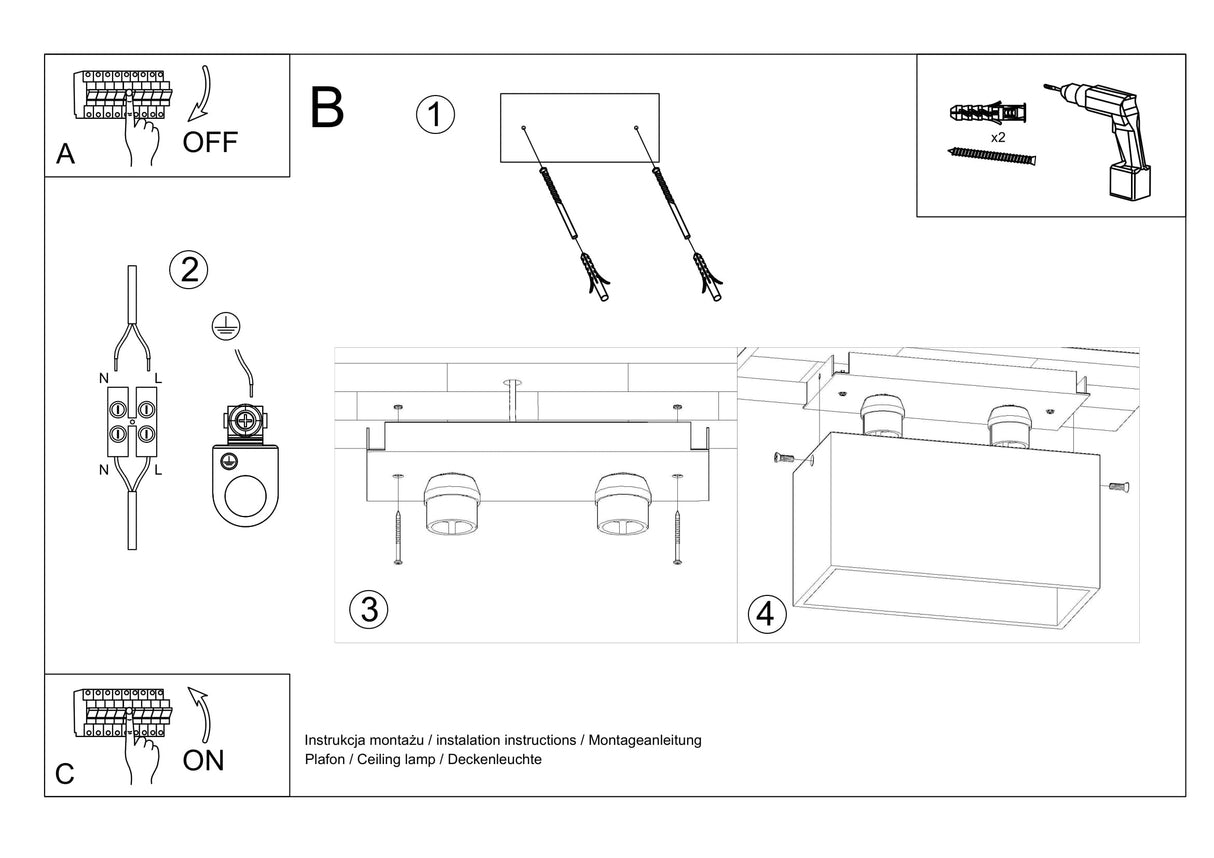 A
OFF

B
1

x2

2

N L
N L

3

4

C
ON

Instrukcja montażu / instalation instructions / Montageanleitung
Plafon / Ceiling lamp / Deckenleuchte