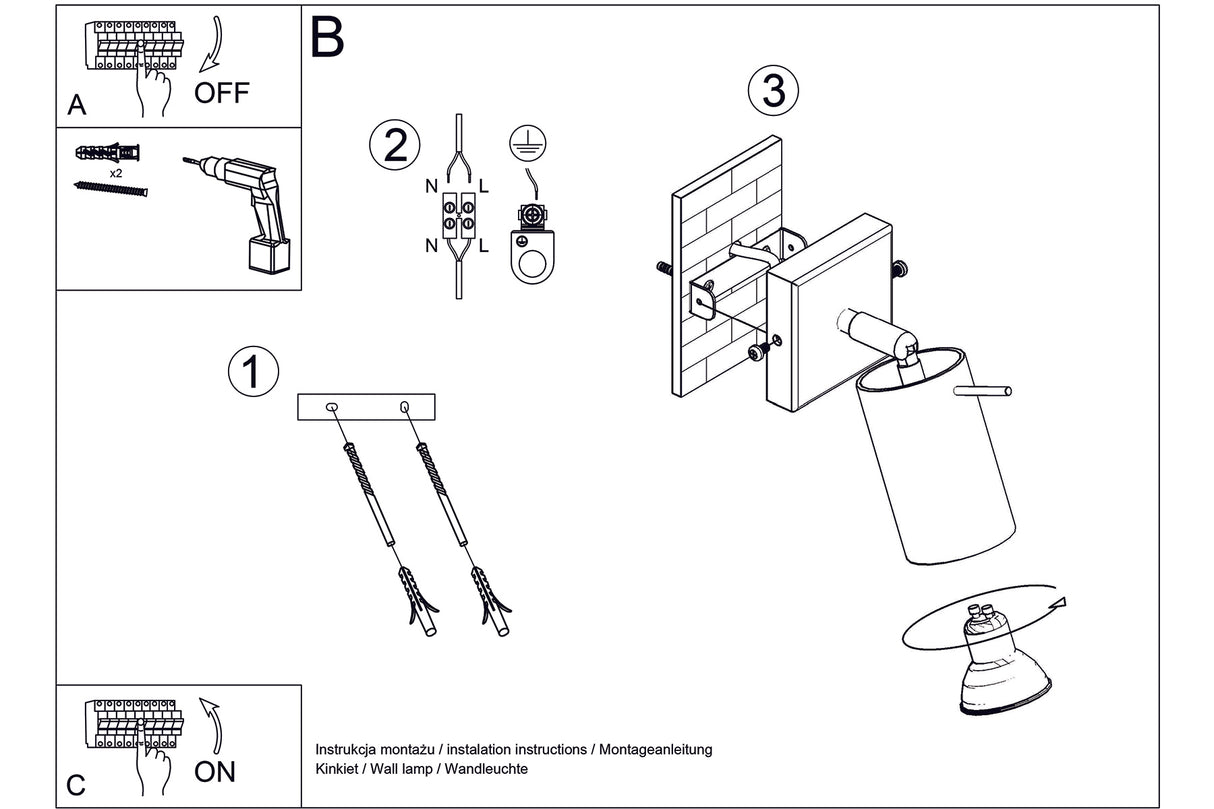 A
OFF

x2

B

2
N L
N L

3

1

C
ON

Instrukcja montażu / instalation instructions / Montageanleitung
Kinkiet / Wall lamp / Wandleuchte