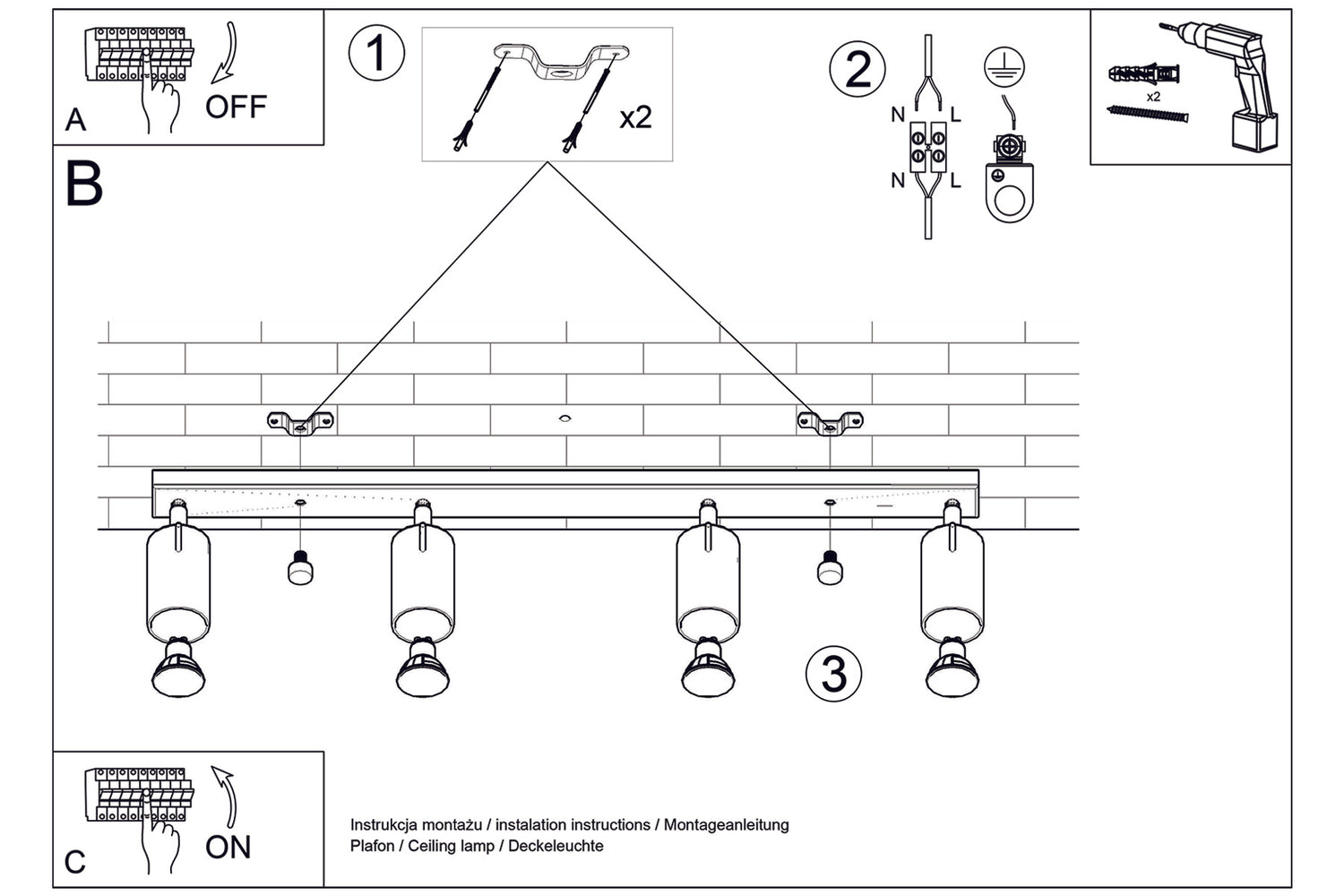 A
OFF

1
x2

2
N
L
N
L

x2

B

3

C
ON

Instrukcja montażu / instalation instructions / Montageanleitung
Plafon / Ceiling lamp / Deckeleuchte