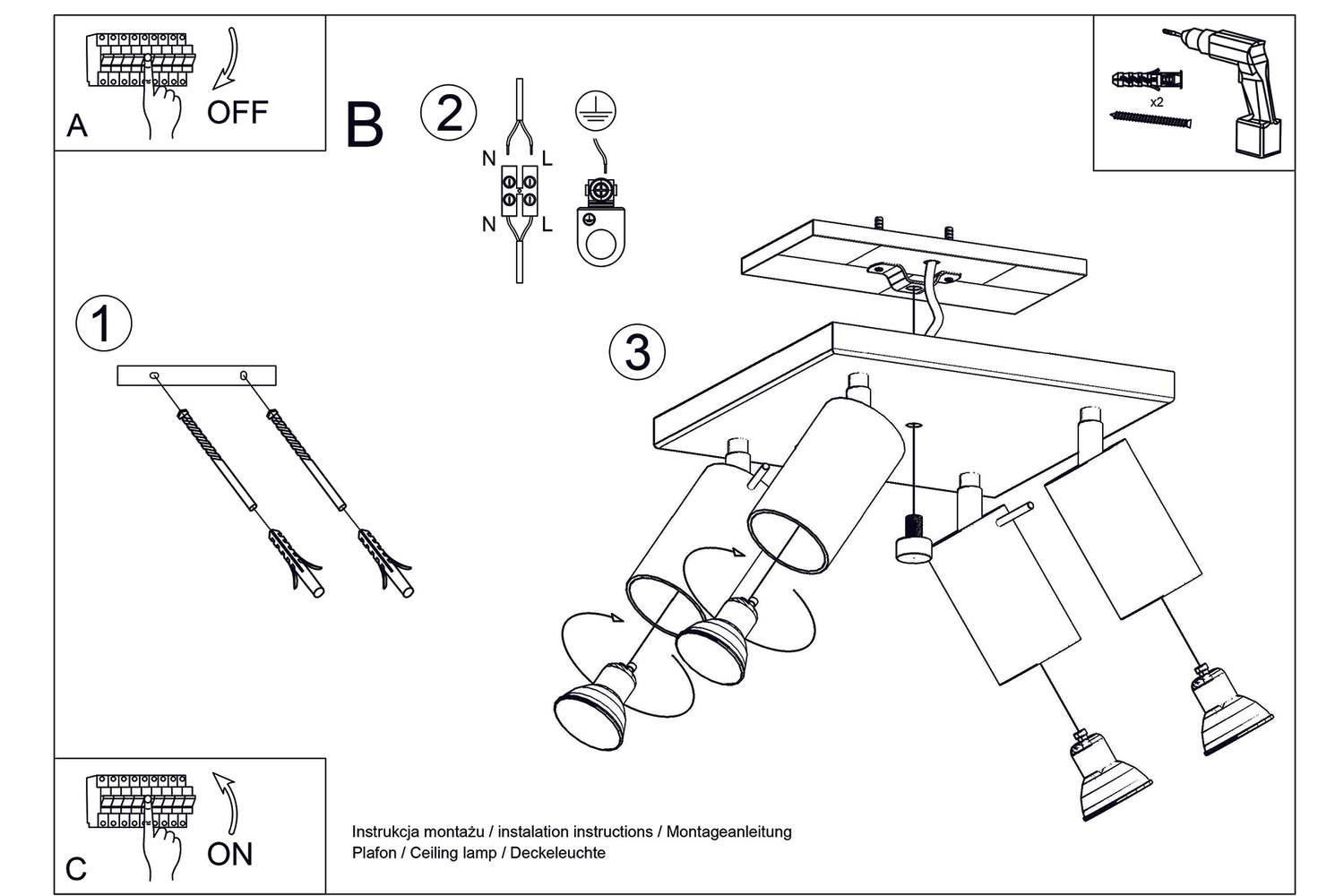 A

OFF

B

2

N L

N L

x2

1

3

C

ON

Instrukcja montażu / instalation instructions / Montageanleitung
Plafon / Ceiling lamp / Deckeleuchte