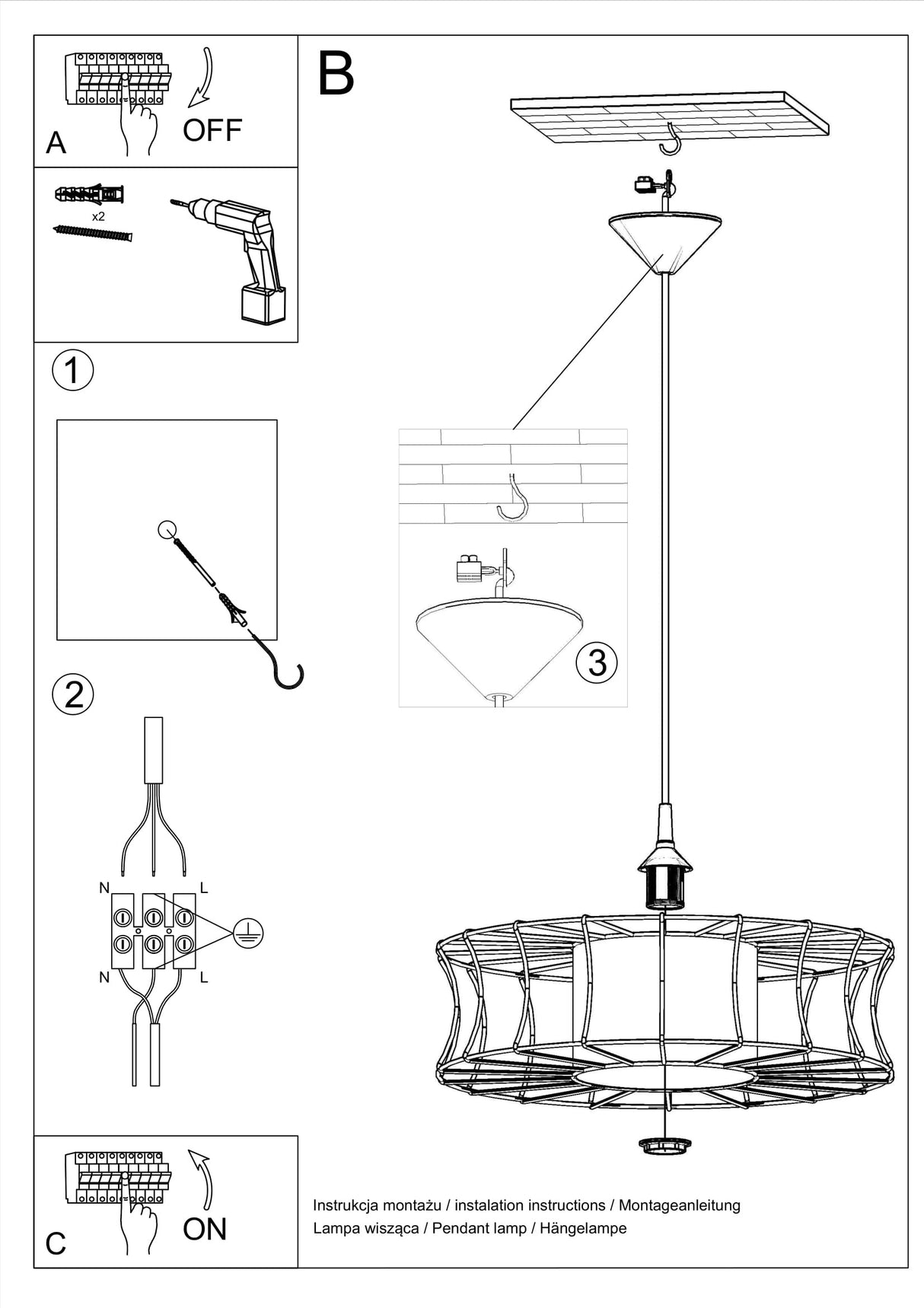 A
OFF

x2

1

2

N
L
N
L

C
ON

B

3

Instrukcja montażu / instalation instructions / Montageanleitung
Lampa wisząca / Pendant lamp / Hängelampe