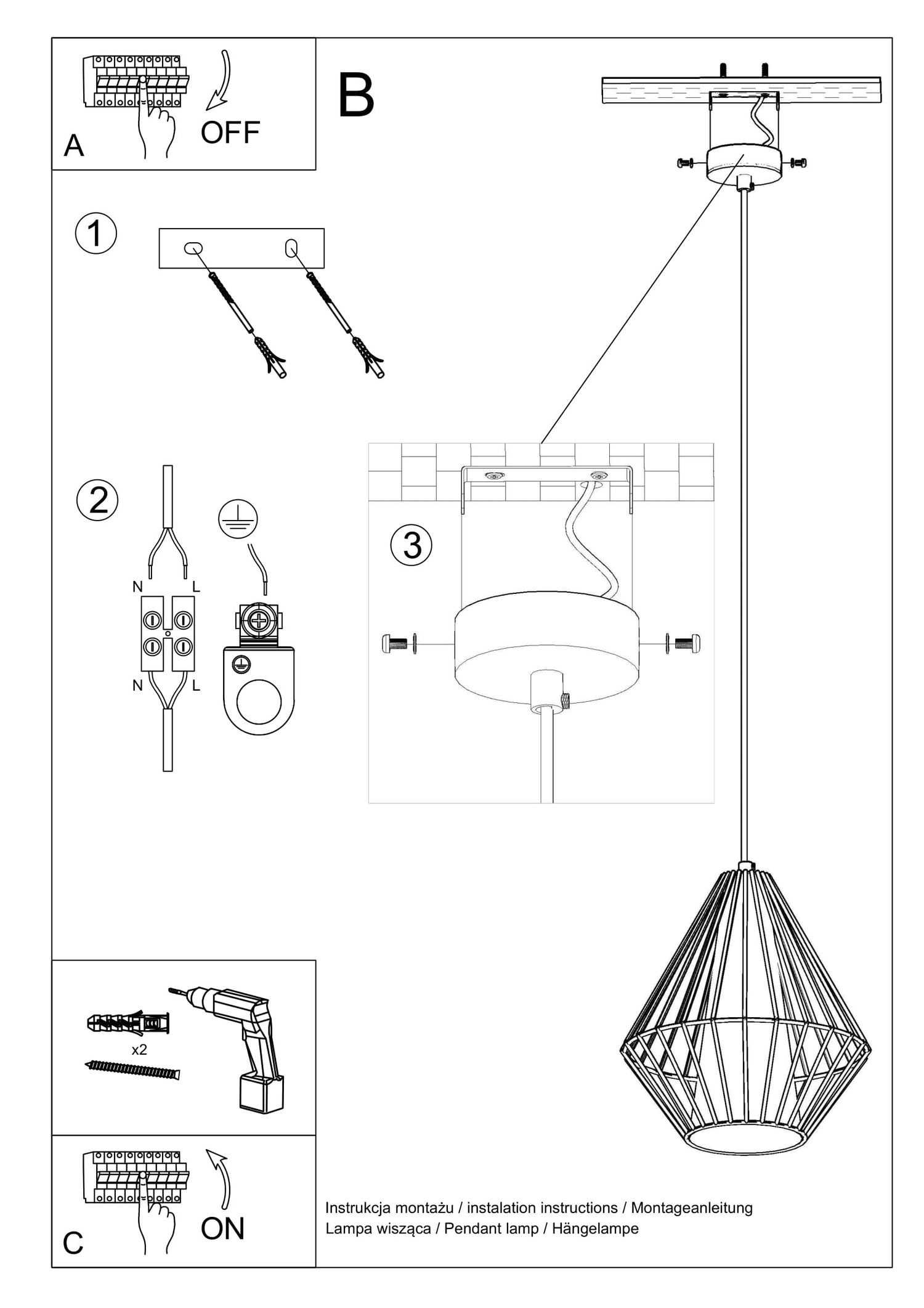 A
OFF

B

1

2

N L
N L

3

x2

C
ON

Instrukcja montażu / instalation instructions / Montageanleitung
Lampa wisząca / Pendant lamp / Hängelampe