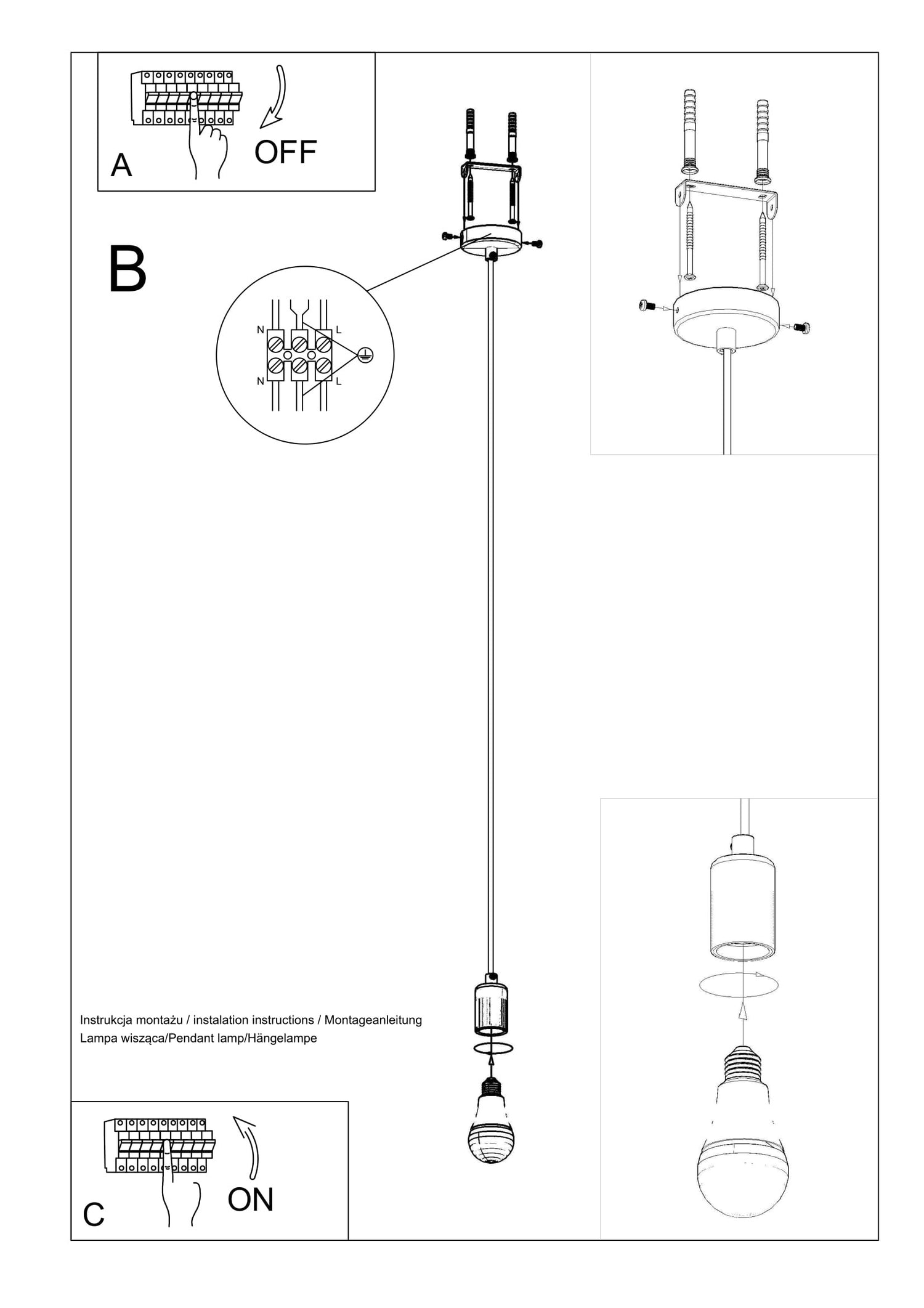 A
OFF

B

N
L
N
L

Instrukcja montażu / instalation instructions / Montageanleitung
Lampa wisząca/Pendant lamp/Hängelampe

C
ON