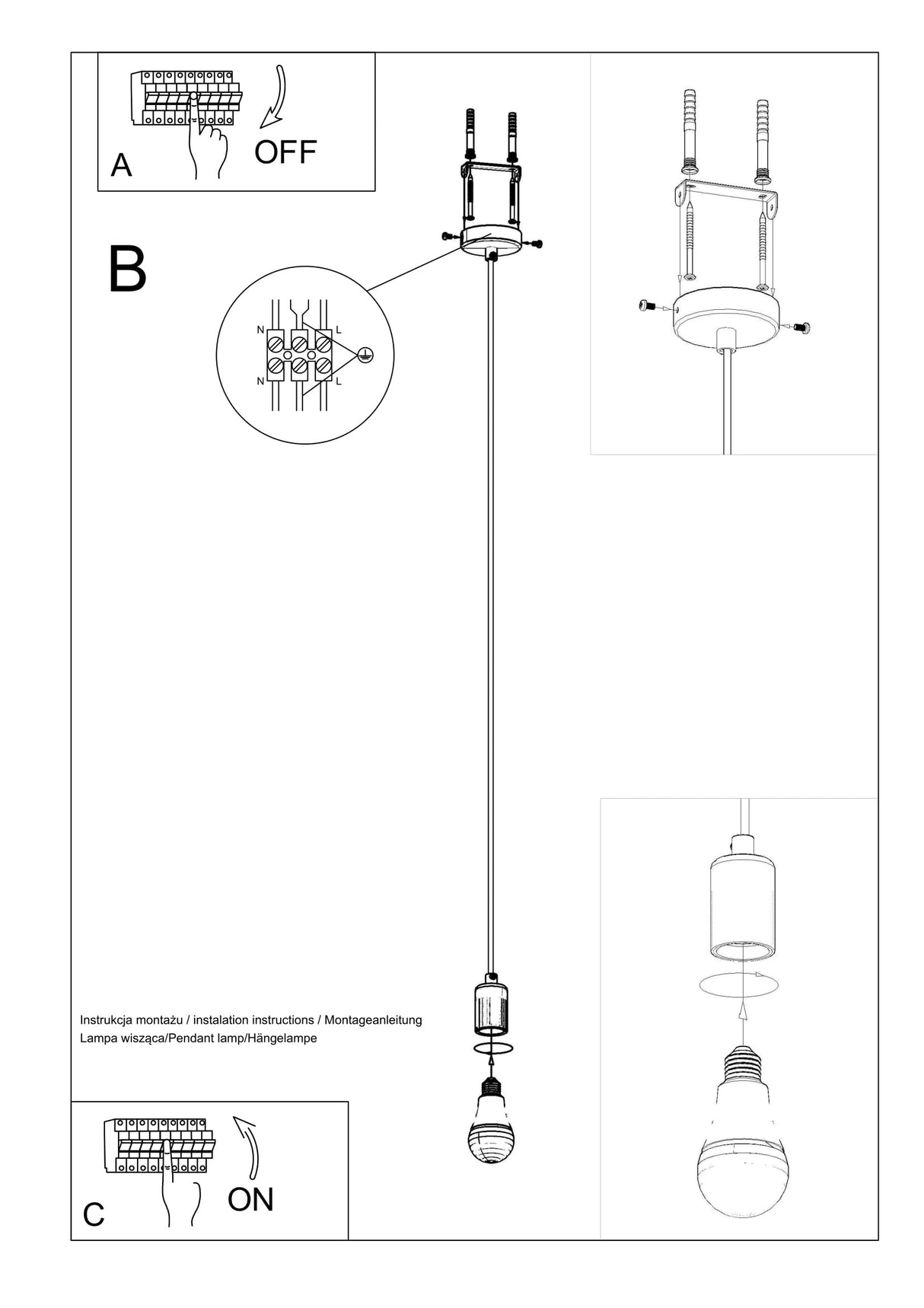 A
OFF

B

N
L
N
L

Instrukcja montażu / instalation instructions / Montageanleitung
Lampa wisząca/Pendant lamp/Hängelampe

C
ON