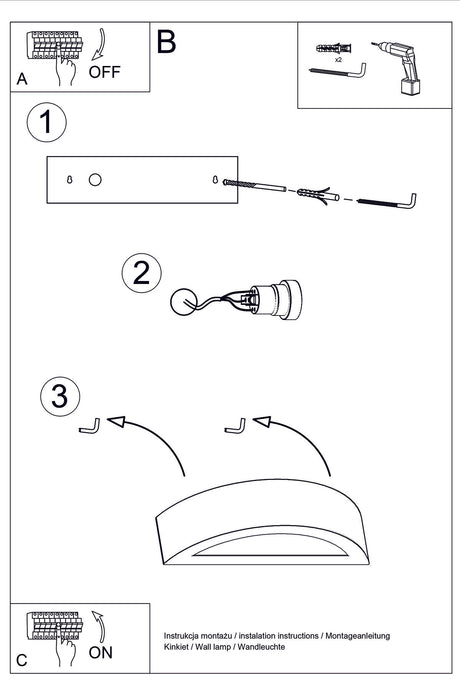 A
OFF
B
x2
1
2
3
C
ON
Instrukcja montażu / instalation instructions / Montageanleitung
Kinkiet / Wall lamp / Wandleuchte