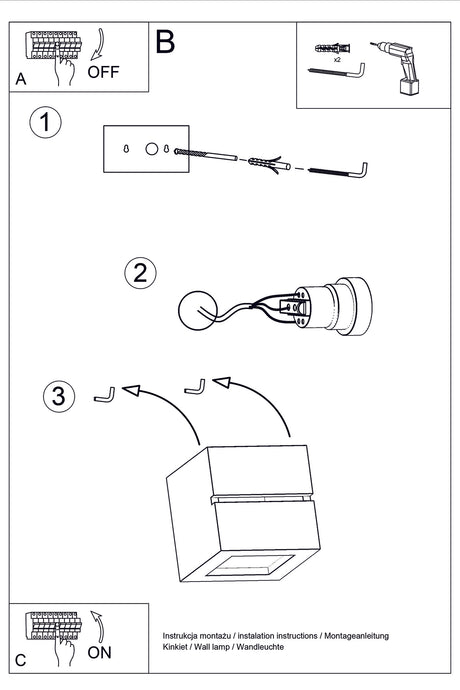 A
OFF
B
x2
1
2
3
C
ON
Instrukcja montażu / instalation instructions / Montageanleitung
Kinkiet / Wall lamp / Wandleuchte