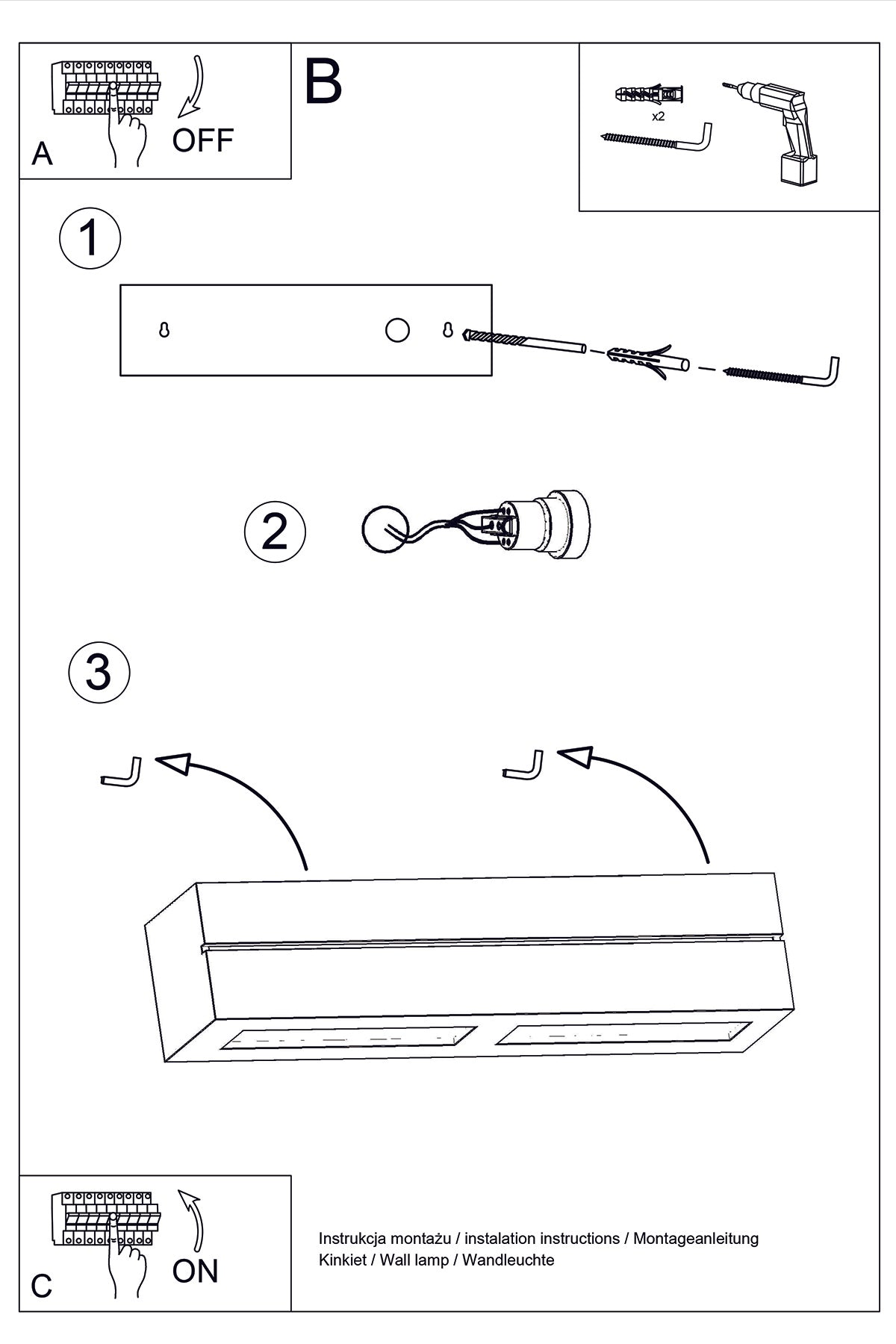 A

OFF

B

x2

1

2

3

C

ON

Instrukcja montażu / instalation instructions / Montageanleitung
Kinkiet / Wall lamp / Wandleuchte