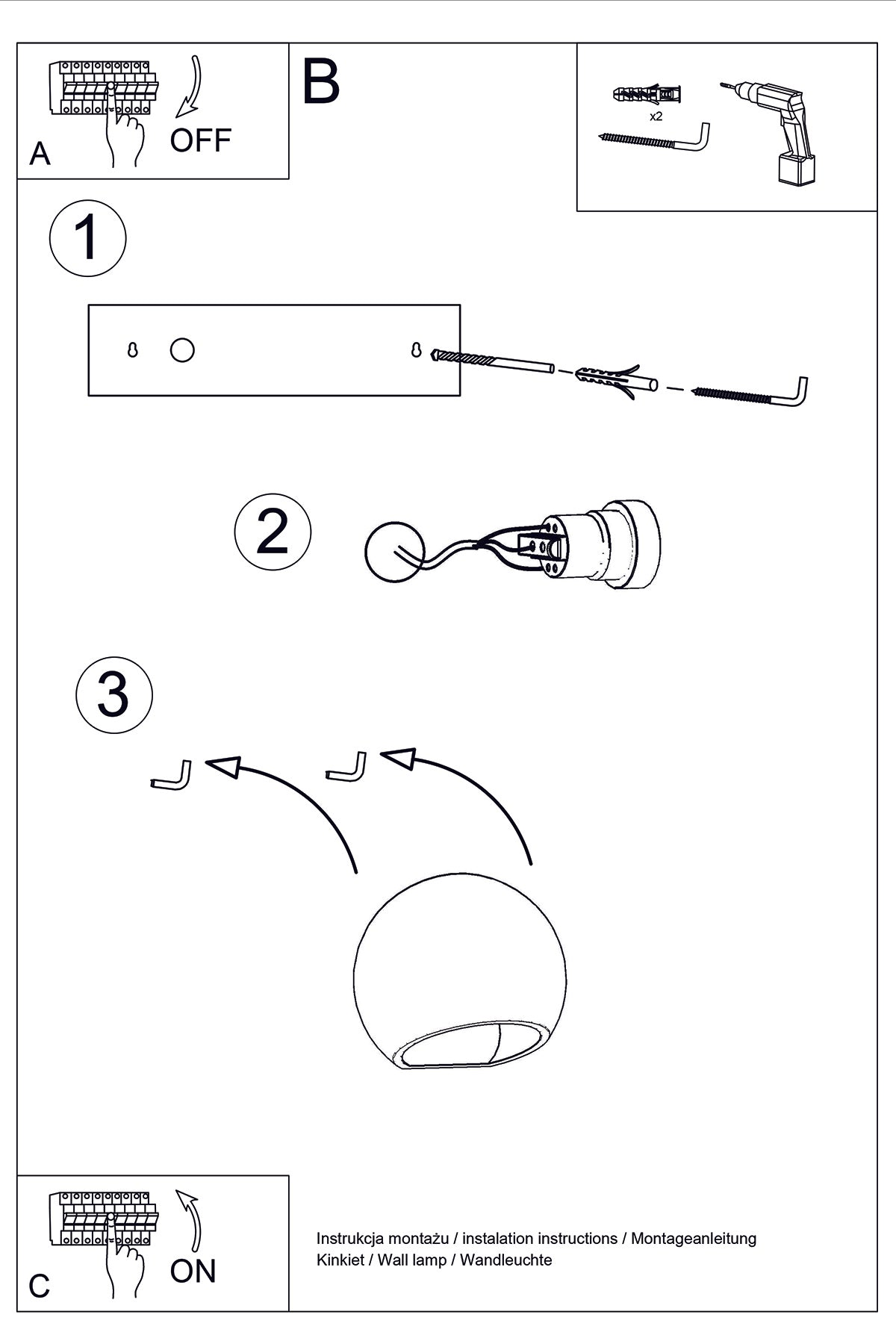 A
OFF

B

x2

1

2

3

C
ON

Instrukcja montażu / instalation instructions / Montageanleitung
Kinkiet / Wall lamp / Wandleuchte