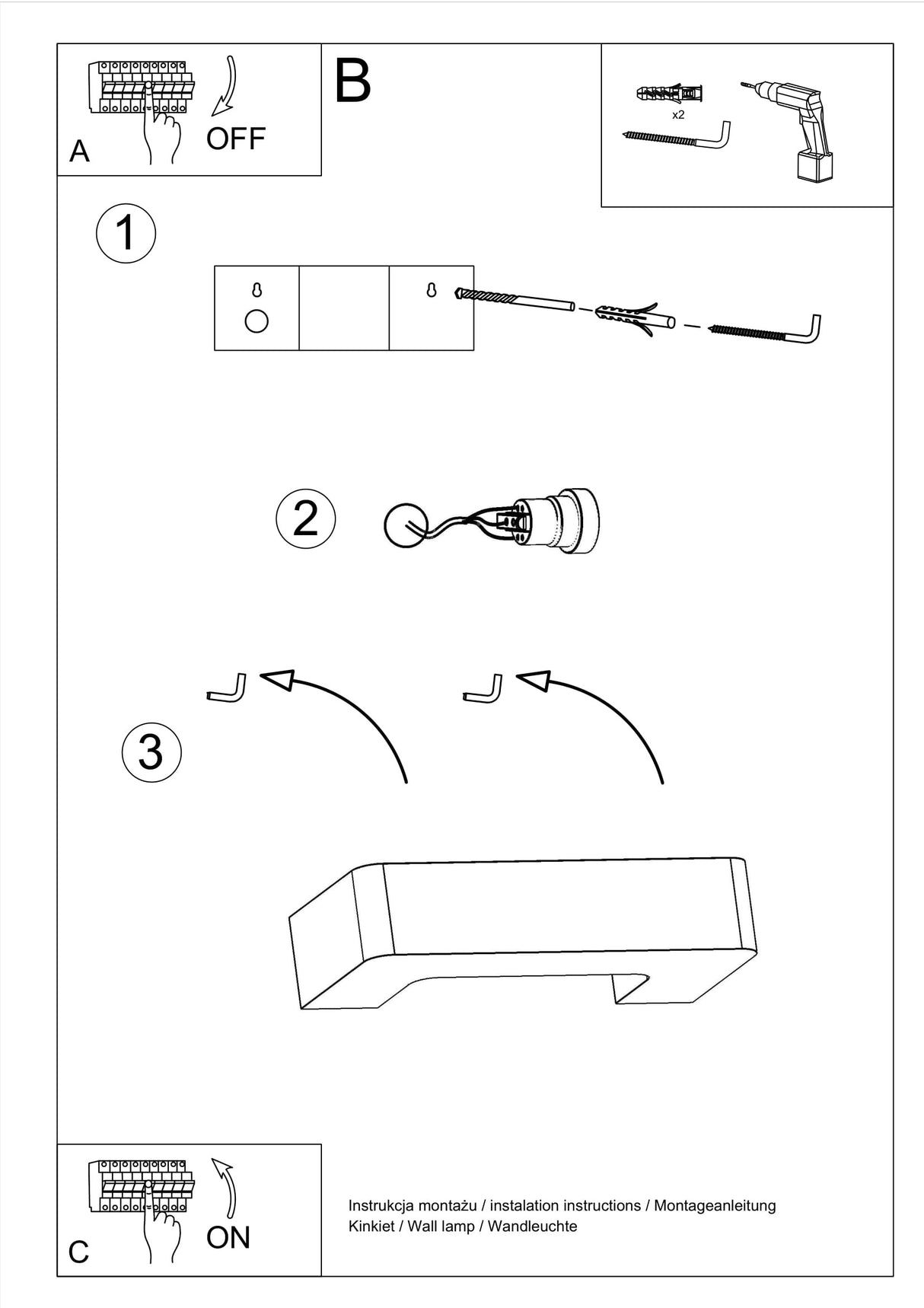 A

OFF

B

x2

1

2

3

C

ON

Instrukcja montażu / instalation instructions / Montageanleitung
Kinkiet / Wall lamp / Wandleuchte