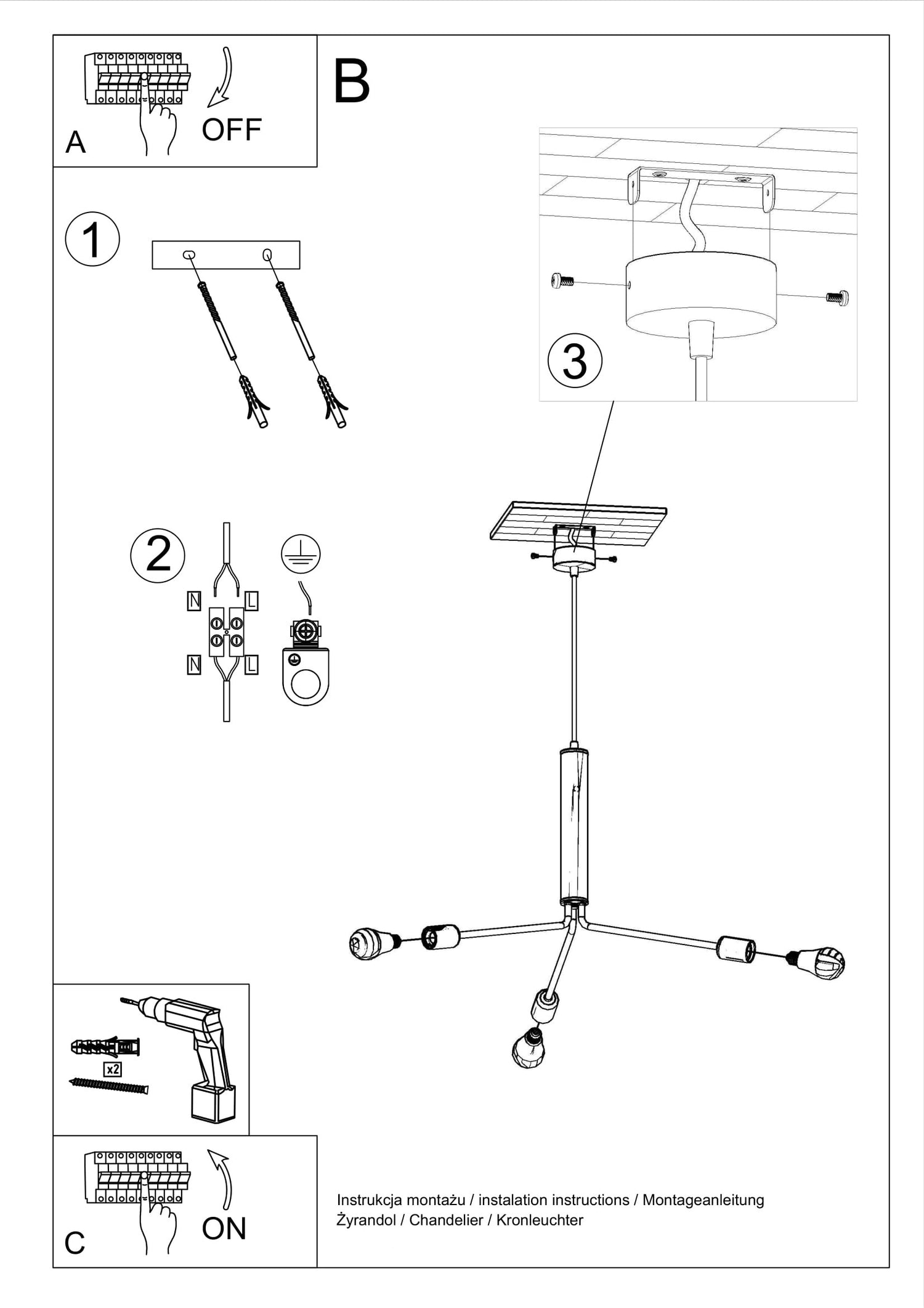 A
OFF

B

1

3

2
N L
N L

x2

C
ON

Instrukcja montażu / instalation instructions / Montageanleitung
Żyrandol / Chandelier / Kronleuchter