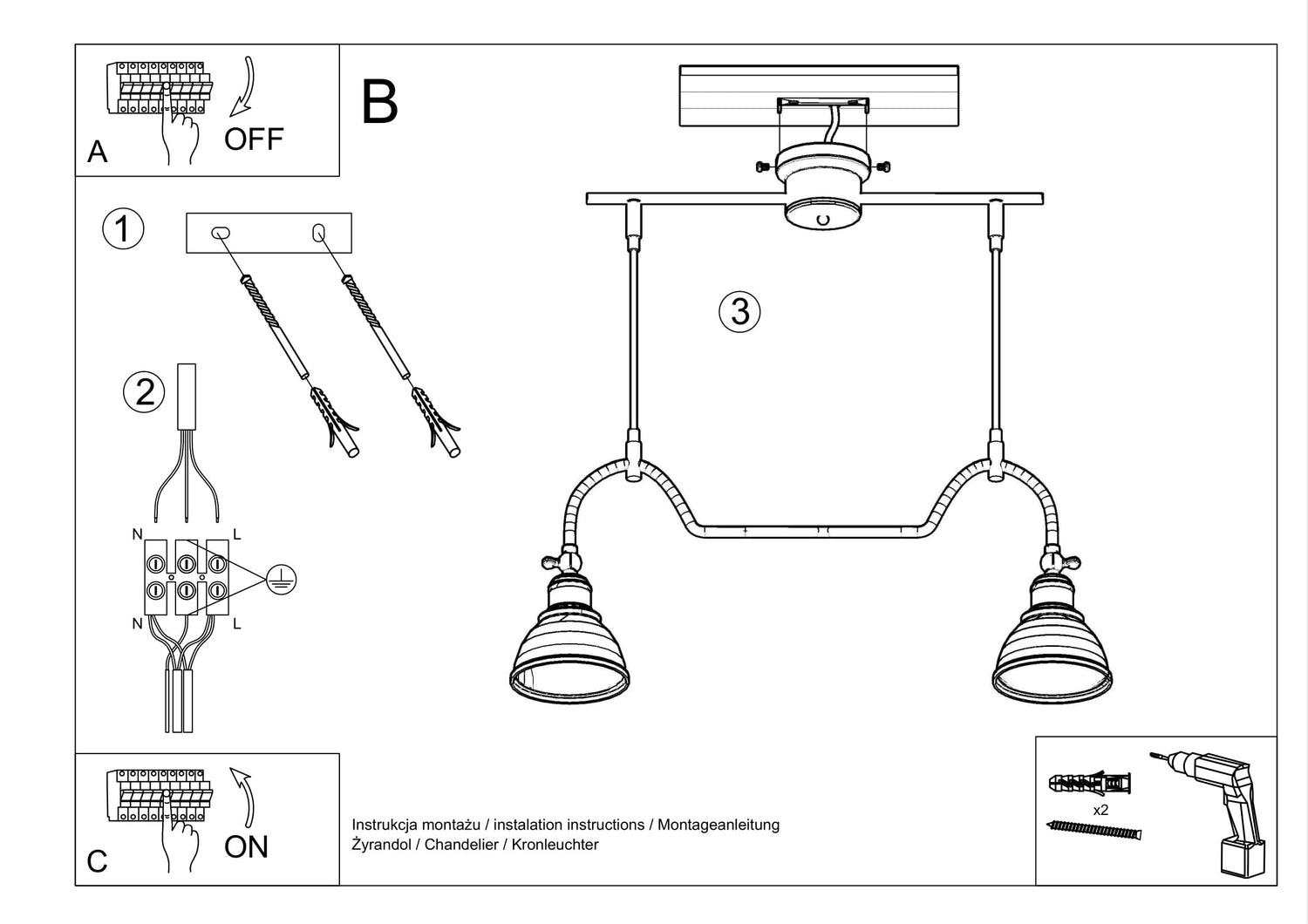 A
OFF

B

1

2

N L
N L

3

C
ON

Instrukcja montażu / instalation instructions / Montageanleitung
Żyrandol / Chandelier / Kronleuchter

x2